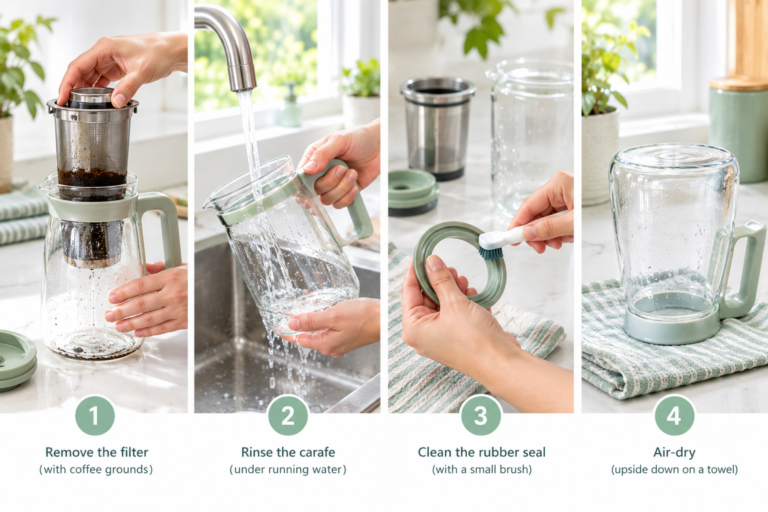 1
Remove the filter
(with coffee grounds)

2
Rinse the carafe
(under running water)

3
Clean the rubber seal
(with a small brush)

4
Air-dry
(upside down on a towel)